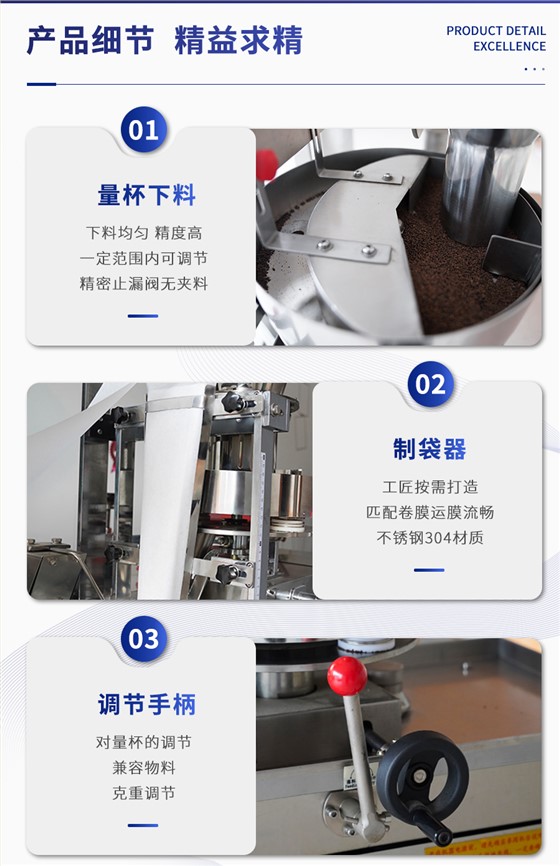 产品细节 精益求精

PRODUCT DETAIL
EXCELLENCE

01

量杯下料

下料均匀 精度高
一定范围内可调节
精密止漏阀无夹料

02

制袋器

工匠按需打造
匹配卷膜运膜流畅
不锈钢304材质

03

调节手柄

对量杯的调节
兼容物料
克重调节