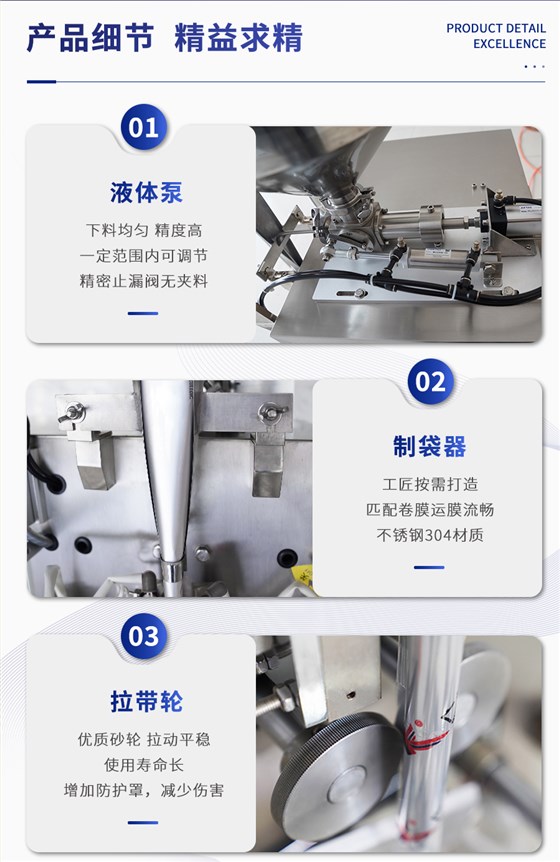 产品细节 精益求精

PRODUCT DETAIL EXCELLENCE

01

液体泵

下料均匀 精度高
一定范围内可调节
精密止漏阀无夹料

02

制袋器

工匠按需打造
匹配卷膜运膜流畅
不锈钢304材质

03

拉带轮

优质砂轮 拉动平稳
使用寿命长
增加防护罩，减少伤害