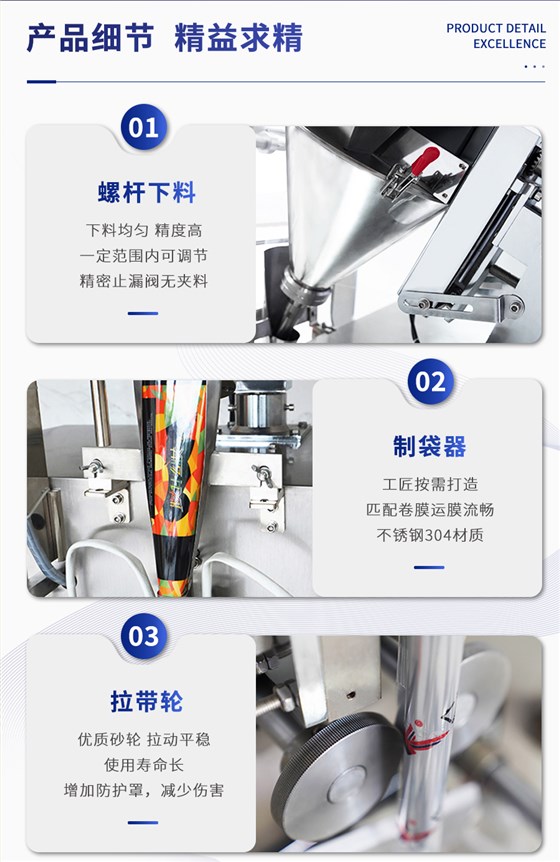 产品细节 精益求精

PRODUCT DETAIL
EXCELLENCE

01

螺杆下料

下料均匀 精度高
一定范围内可调节
精密止漏阀无夹料

02

制袋器

工匠按需打造
匹配卷膜运膜流畅
不锈钢304材质

03

拉带轮

优质砂轮 拉动平稳
使用寿命长
增加防护罩，减少伤害